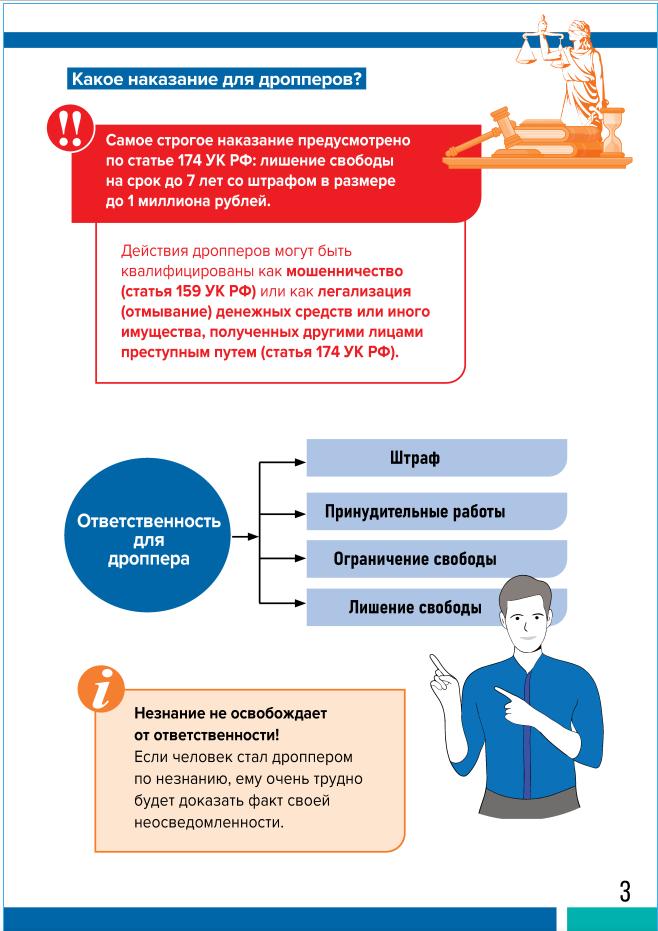 Какое наказание для дропперов?

!!

Самое строгое наказание предусмотрено по статье 174 УК РФ: лишение свободы на срок до 7 лет со штрафом в размере до 1 миллиона рублей.

Действия дропперов могут быть квалифицированы как мошенничество (статья 159 УК РФ) или как легализация (отмывание) денежных средств или иного имущества, полученных другими лицами преступным путем (статья 174 УК РФ).

Ответственность для дроппера

Штраф

Принудительные работы

Ограничение свободы

Лишение свободы

i

Незнание не освобождает от ответственности!
Если человек стал дроппером по незнанию, ему очень трудно будет доказать факт своей неосведомленности.

3